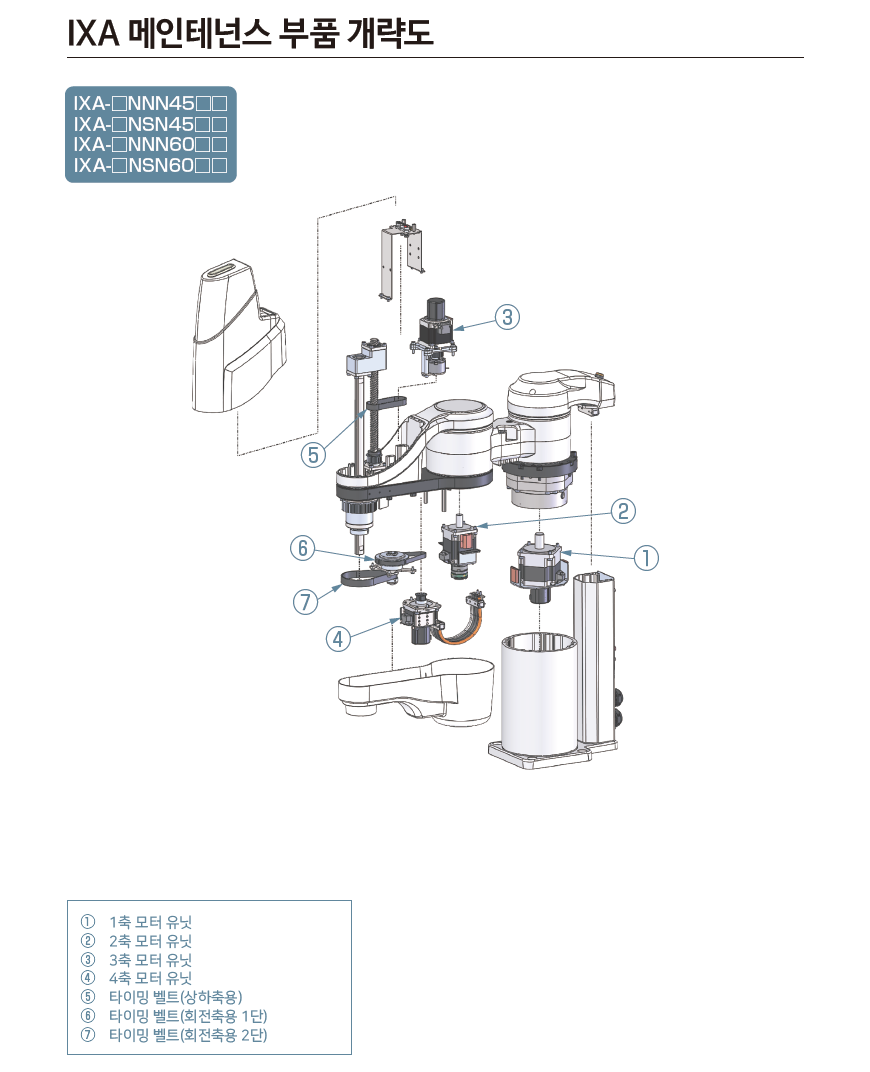 IXA 메인테넌스 부품 개략도

IXA-□NNN45□□
IXA-□NSN45□□
IXA-□NNN60□□
IXA-□NSN60□□

③

⑤

②

⑥

①

⑦

④

① 1축 모터 유닛
② 2축 모터 유닛
③ 3축 모터 유닛
④ 4축 모터 유닛
⑤ 타이밍 벨트(상하축용)
⑥ 타이밍 벨트(회전축용 1단)
⑦ 타이밍 벨트(회전축용 2단)