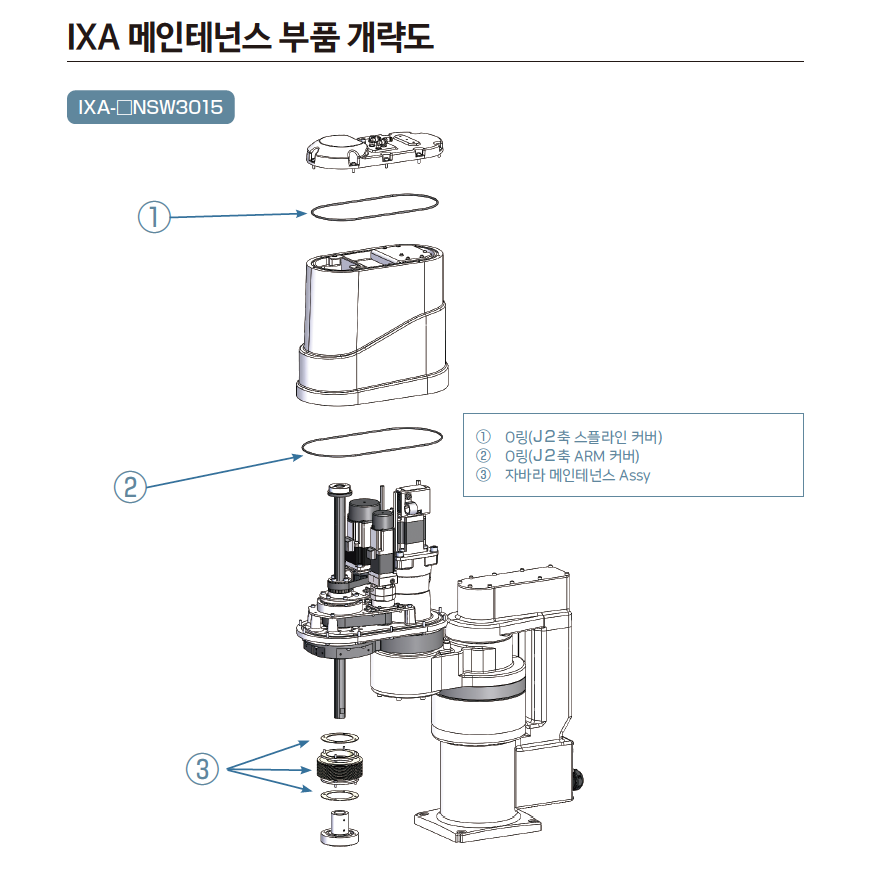 IXA 메인테넌스 부품 개략도

IXA-□NSW3015

①

②

③

① O링(J2축 스플라인 커버)
② O링(J2축 ARM 커버)
③ 자바라 메인테넌스 Assy