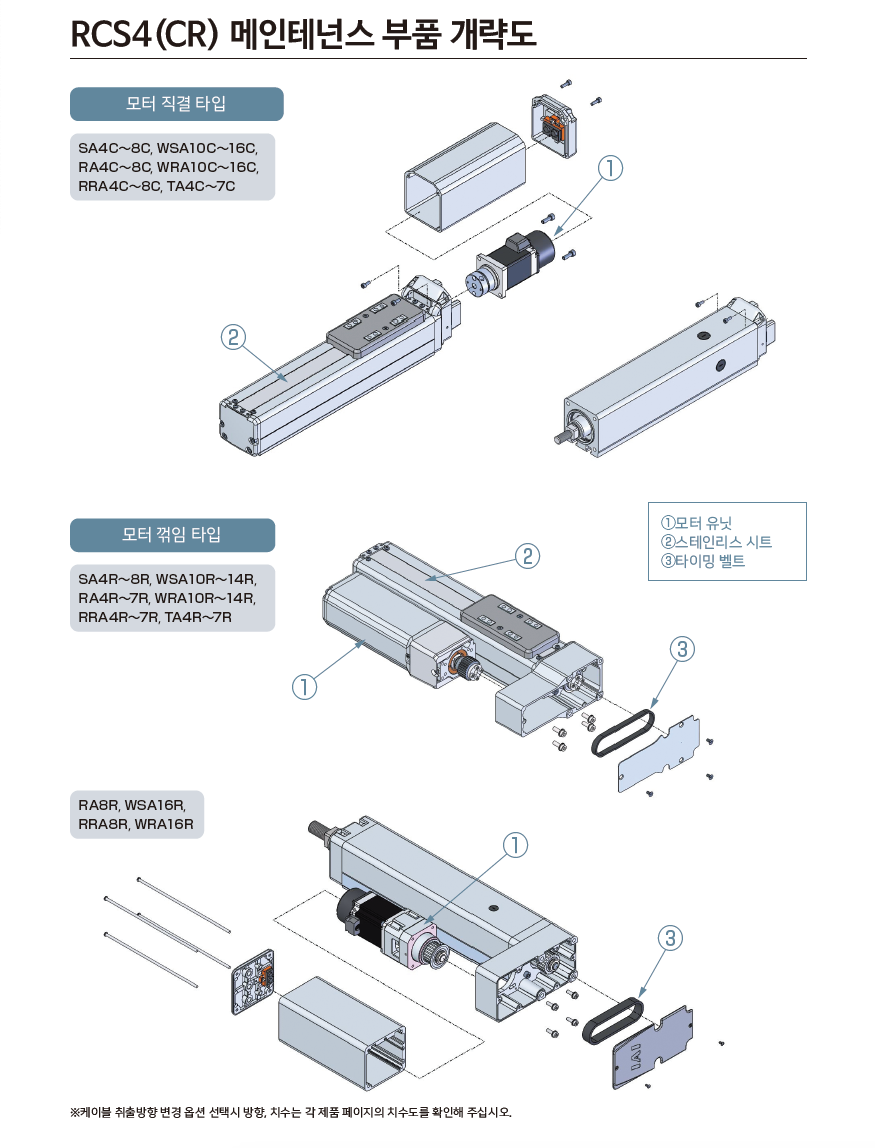 RCS4(CR) 메인테넌스 부품 개략도

모터 직결 타입

SA4C~8C, WSA10C~16C, RA4C~8C, WRA10C~16C, RRA4C~8C, TA4C~7C

①

②

모터 꺾임 타입

SA4R~8R, WSA10R~14R, RA4R~7R, WRA10R~14R, RRA4R~7R, TA4R~7R

①모터 유닛
②스테인리스 시트
③타이밍 벨트

②

①

③

RA8R, WSA16R, RRA8R, WRA16R

①

③

IAI

※케이블 취출방향 변경 옵션 선택시 방향, 치수는 각 제품 페이지의 치수도를 확인해 주십시오.