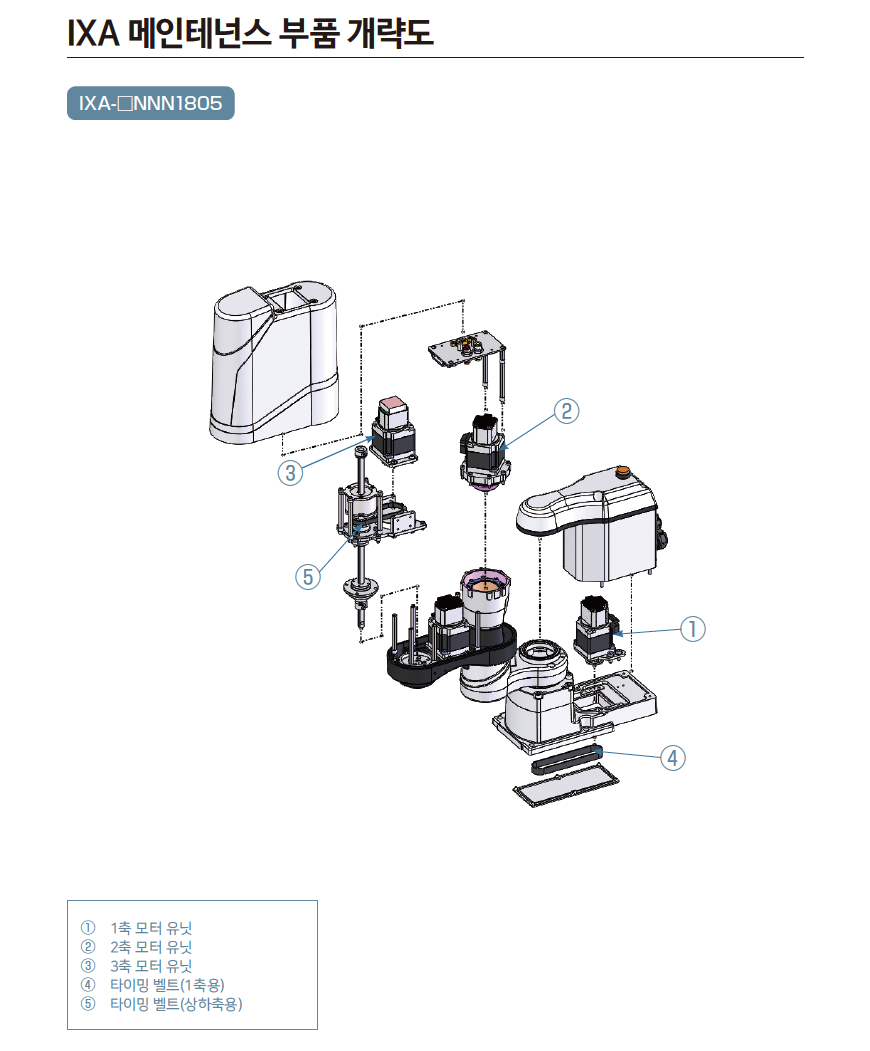 IXA 메인테넌스 부품 개략도

IXA-□NNN1805

②

③

⑤

①

④

① 1축 모터 유닛
② 2축 모터 유닛
③ 3축 모터 유닛
④ 타이밍 벨트(1축용)
⑤ 타이밍 벨트(상하축용)