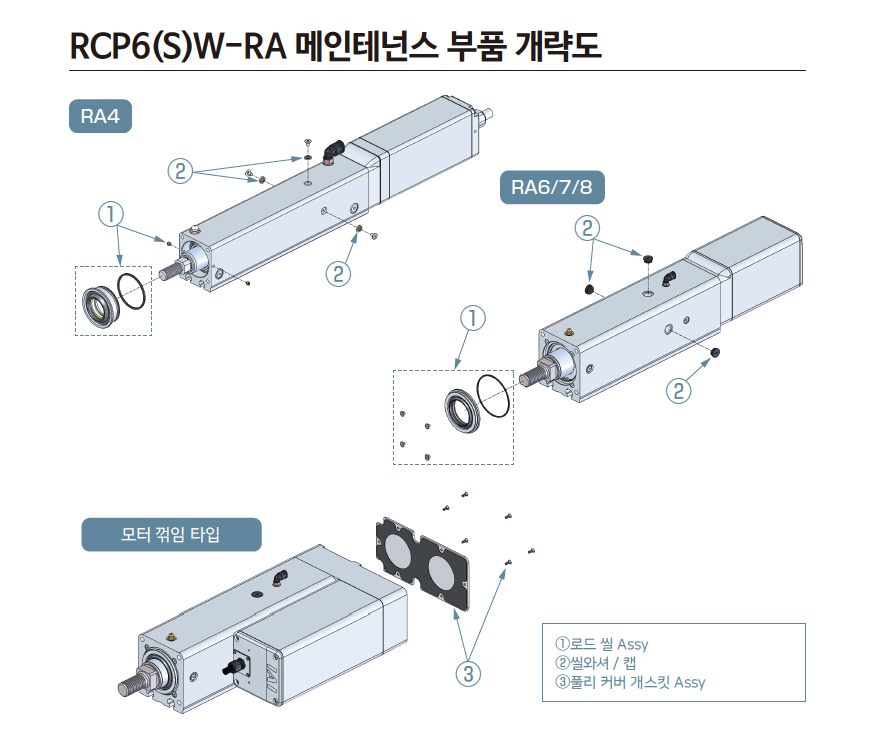 RCP6(S)W-RA 메인테넌스 부품 개략도

RA4

②

①

②

RA6/7/8

②

①

②

모터 꺾임 타입

③

①로드 씰 Assy
②씰와셔 / 캡
③풀리 커버 개스킷 Assy