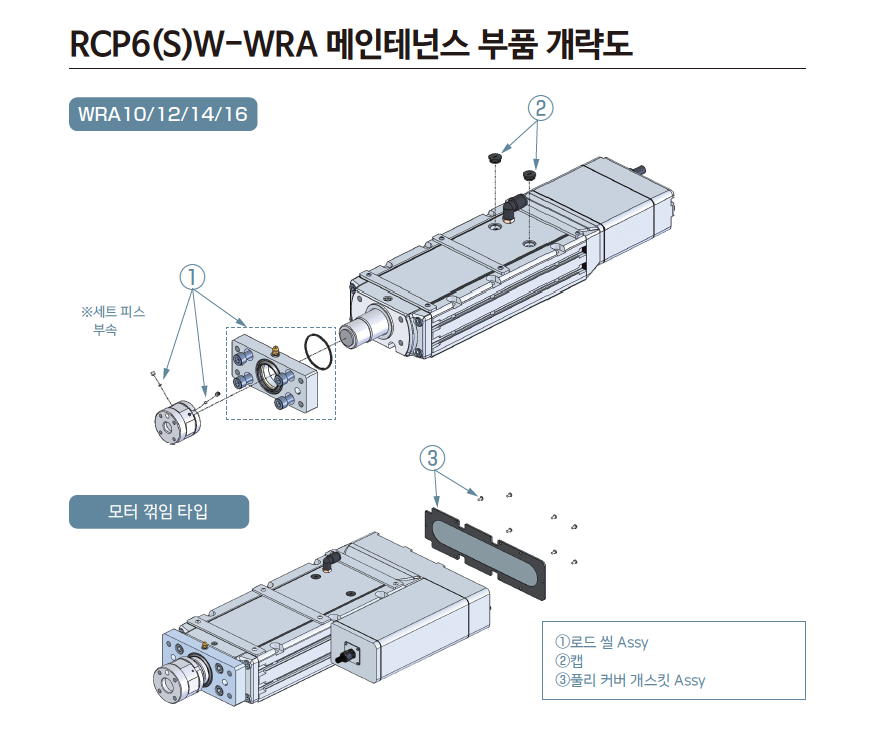 RCP6(S)W-WRA 메인테넌스 부품 개략도

WRA10/12/14/16

②

①

※세트 피스 부속

③

모터 꺾임 타입

①로드 씰 Assy
②캡
③풀리 커버 개스킷 Assy