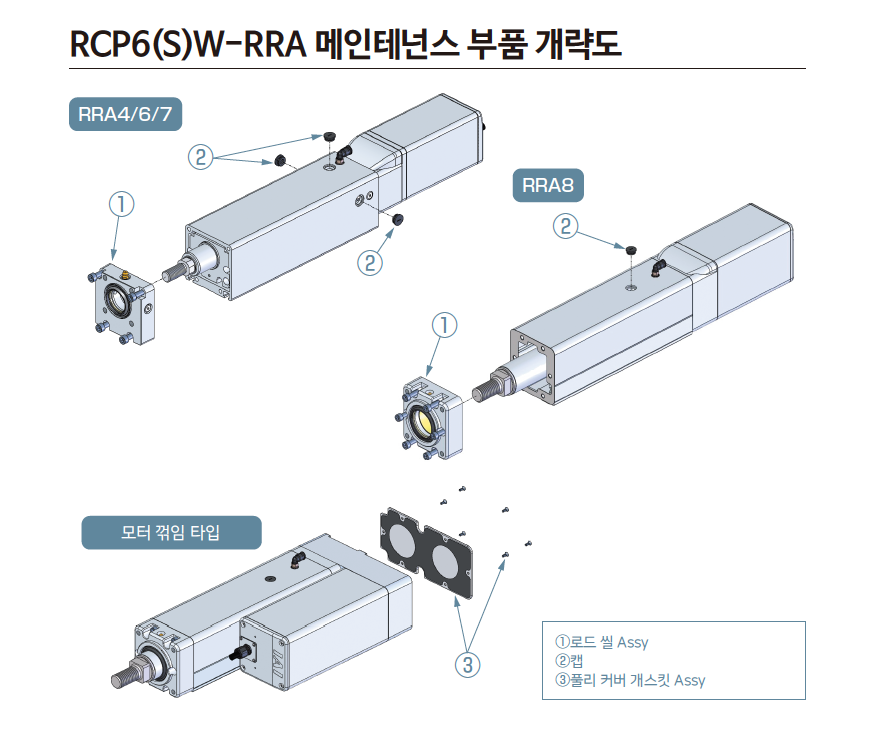 RCP6(S)W-RRA 메인테넌스 부품 개략도

RRA4/6/7

②

①

②

RRA8

②

①

모터 꺾임 타입

③

①로드 씰 Assy
②캡
③풀리 커버 개스킷 Assy