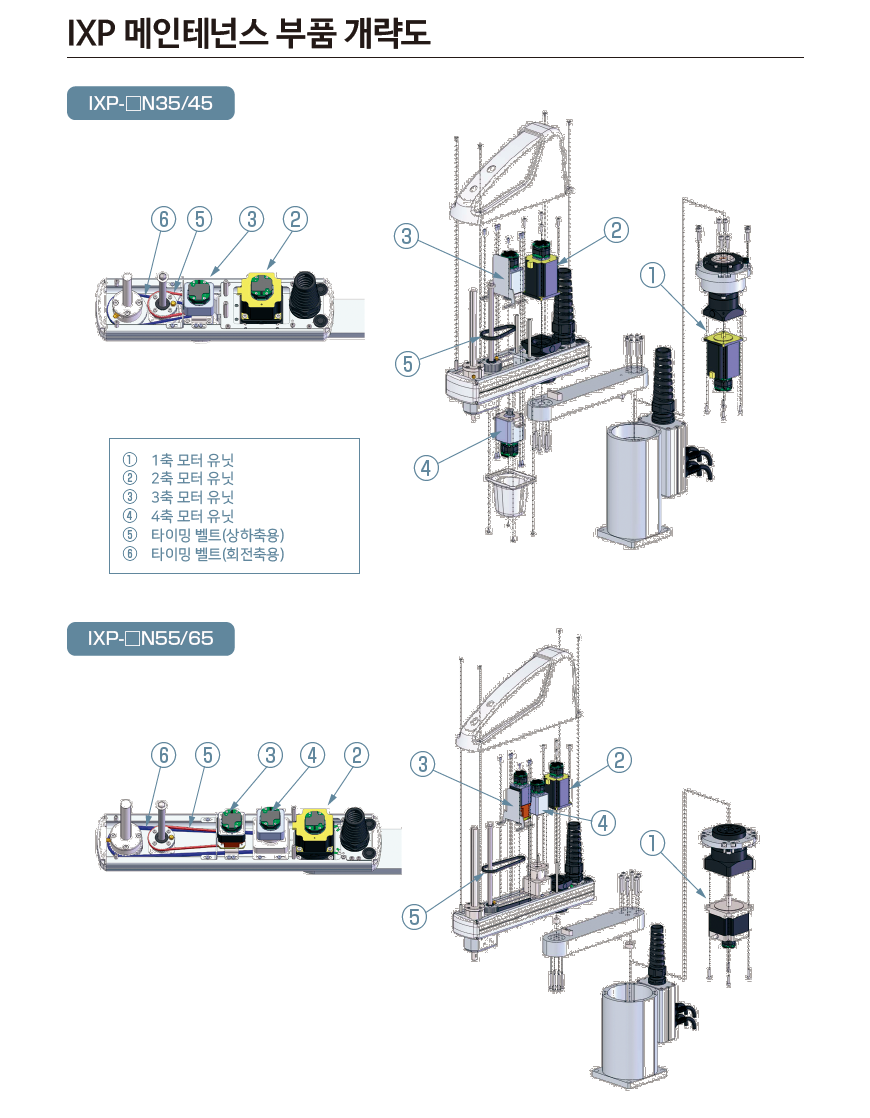 IXP 메인테넌스 부품 개략도

IXP-□N35/45

⑥ ⑤ ③ ②

③ ②

①

⑤

④

① 1축 모터 유닛
② 2축 모터 유닛
③ 3축 모터 유닛
④ 4축 모터 유닛
⑤ 타이밍 벨트(상하축용)
⑥ 타이밍 벨트(회전축용)

IXP-□N55/65

⑥ ⑤ ③ ④ ②

③ ②

④

①

⑤