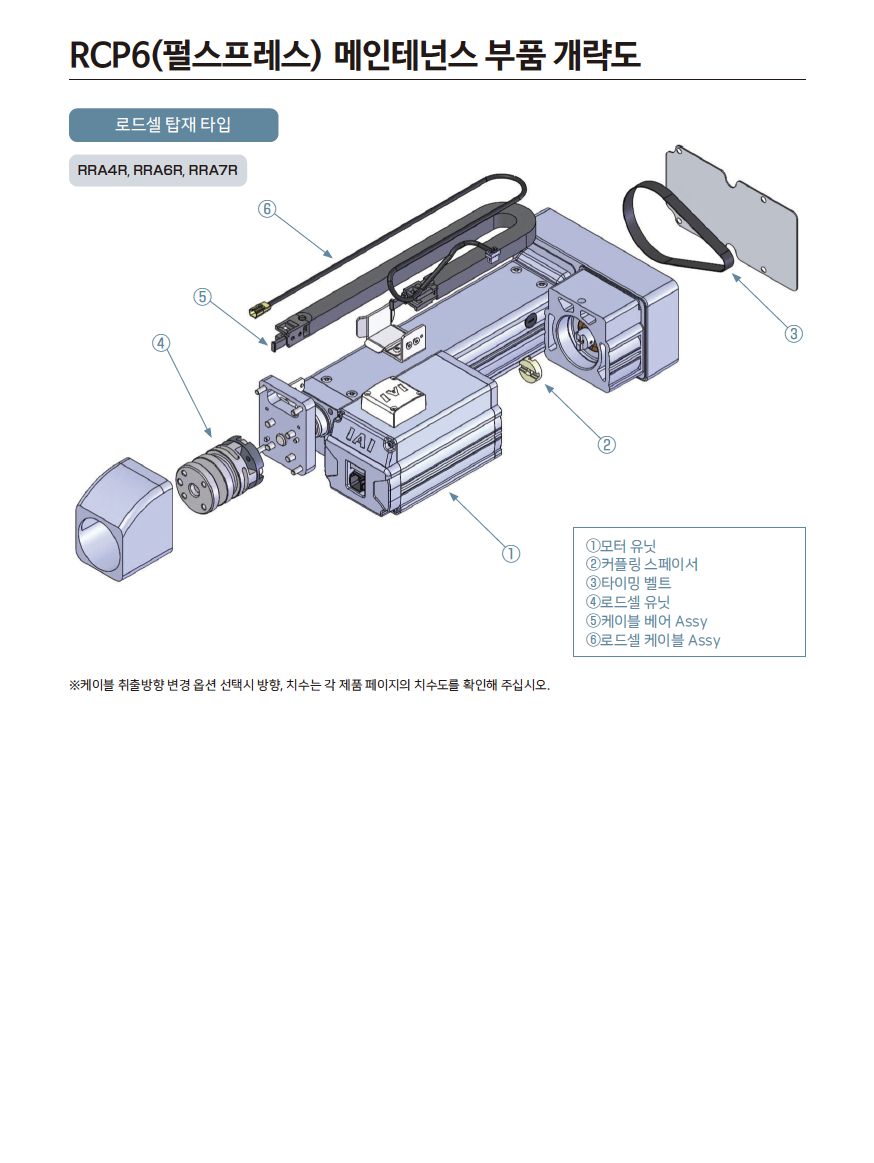 RCP6(펄스프레스) 메인테넌스 부품 개략도

로드셀 탑재 타입

RRA4R, RRA6R, RRA7R

⑥

⑤

④

③

②

①

IAI

IAI

①모터 유닛
②커플링 스페이서
③타이밍 벨트
④로드셀 유닛
⑤케이블 베어 Assy
⑥로드셀 케이블 Assy

※케이블 취출방향 변경 옵션 선택시 방향, 치수는 각 제품 페이지의 치수도를 확인해 주십시오.