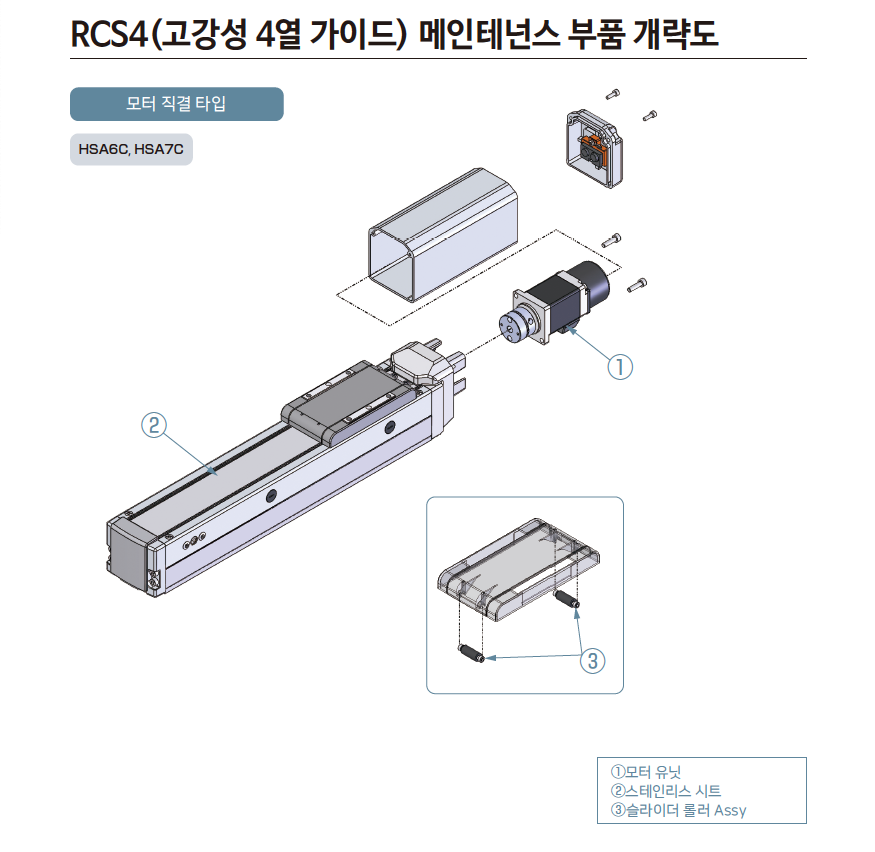 RCS4(고강성 4열 가이드) 메인테넌스 부품 개략도

모터 직결 타입

HSA6C, HSA7C

①

②

③

①모터 유닛
②스테인리스 시트
③슬라이더 롤러 Assy