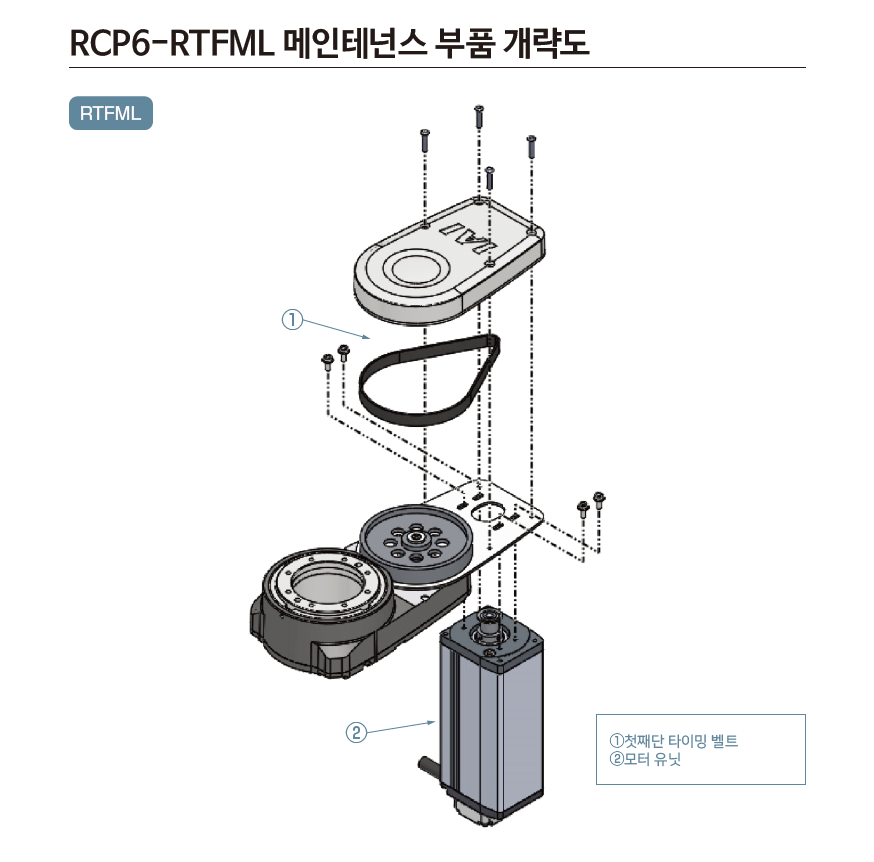 RCP6-RTFML 메인테넌스 부품 개략도

RTFML

IAI

①

②

①첫째단 타이밍 벨트
②모터 유닛