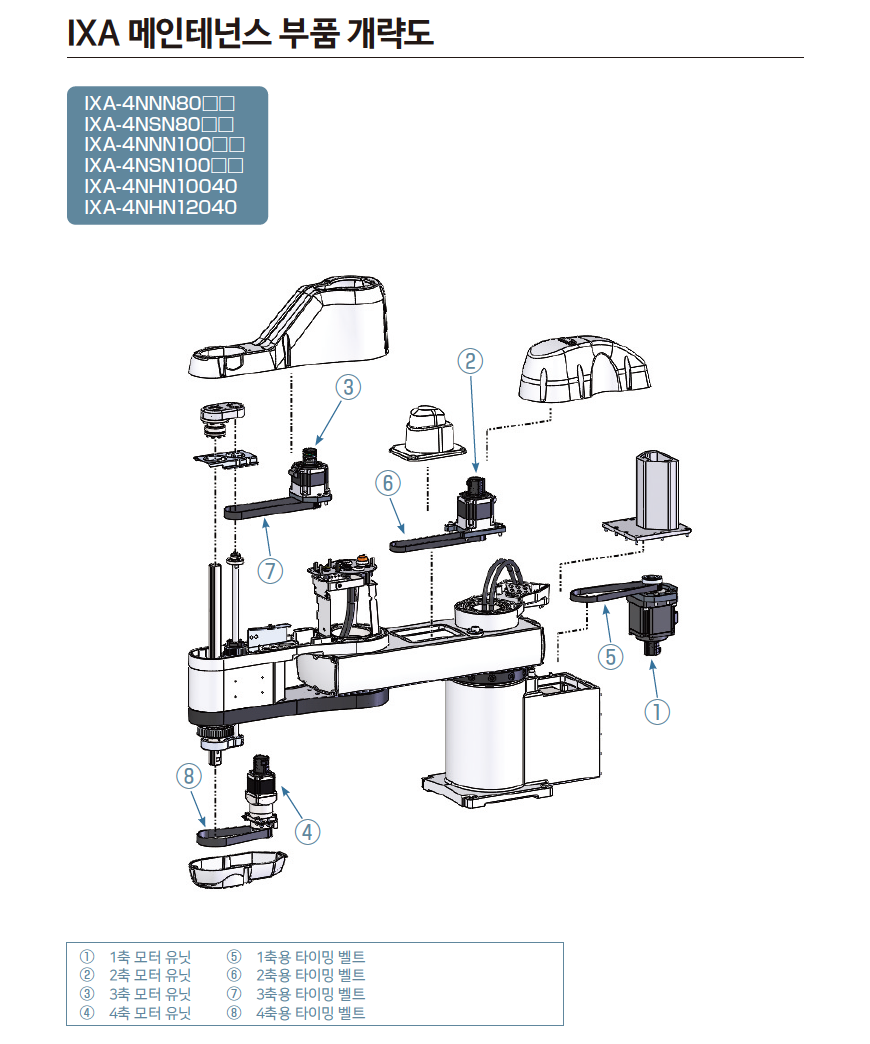 IXA 메인테넌스 부품 개략도

IXA-4NNN80□□
IXA-4NSN80□□
IXA-4NNN100□□
IXA-4NSN100□□
IXA-4NHN10040
IXA-4NHN12040

③
②
⑥
⑦
⑤
①
⑧
④

① 1축 모터 유닛
② 2축 모터 유닛
③ 3축 모터 유닛
④ 4축 모터 유닛
⑤ 1축용 타이밍 벨트
⑥ 2축용 타이밍 벨트
⑦ 3축용 타이밍 벨트
⑧ 4축용 타이밍 벨트